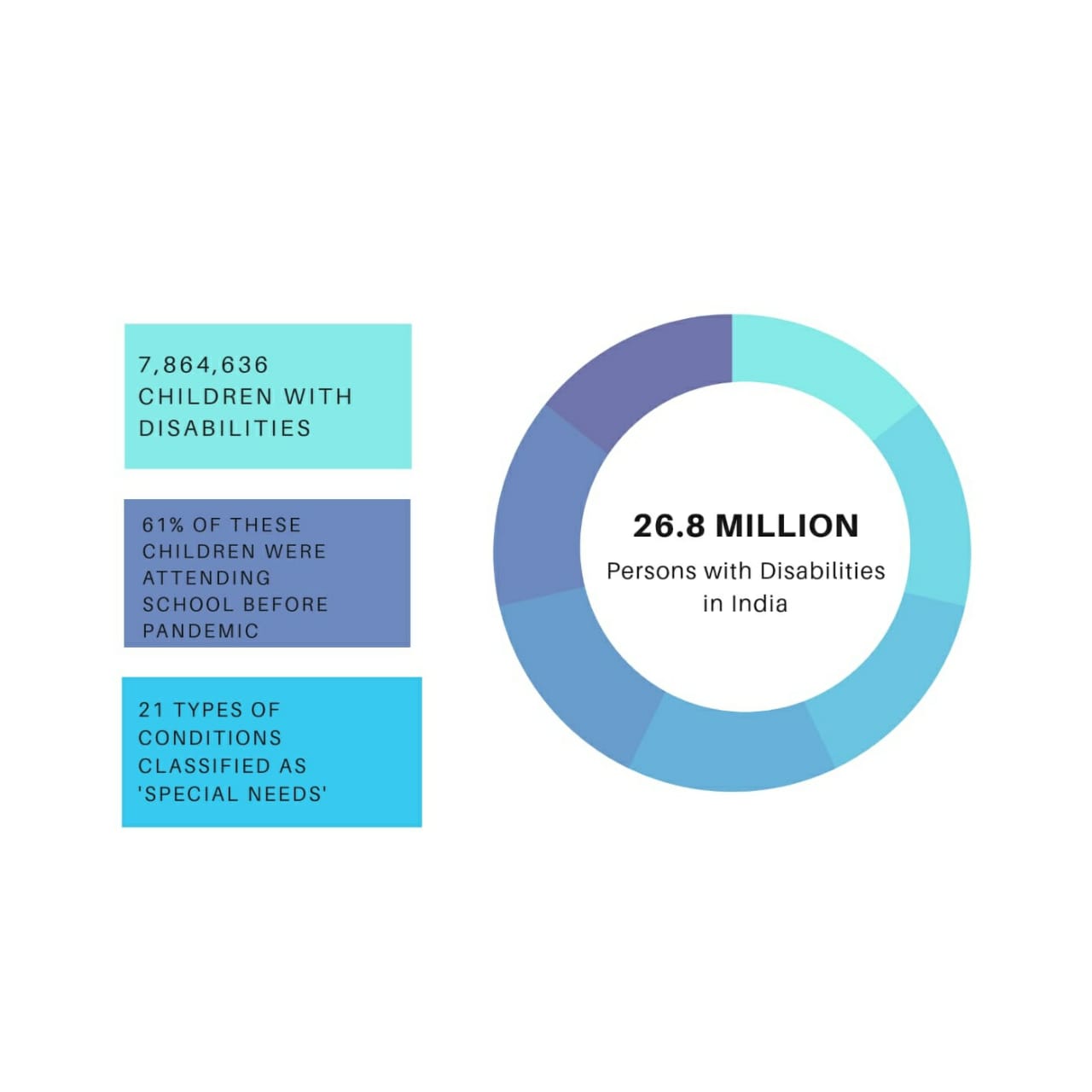 7,864,636 CHILDREN WITH DISABILITIES

61% OF THESE CHILDREN WERE ATTENDING SCHOOL BEFORE PANDEMIC

21 TYPES OF CONDITIONS CLASSIFIED AS 'SPECIAL NEEDS'

26.8 MILLION

Persons with Disabilities in India