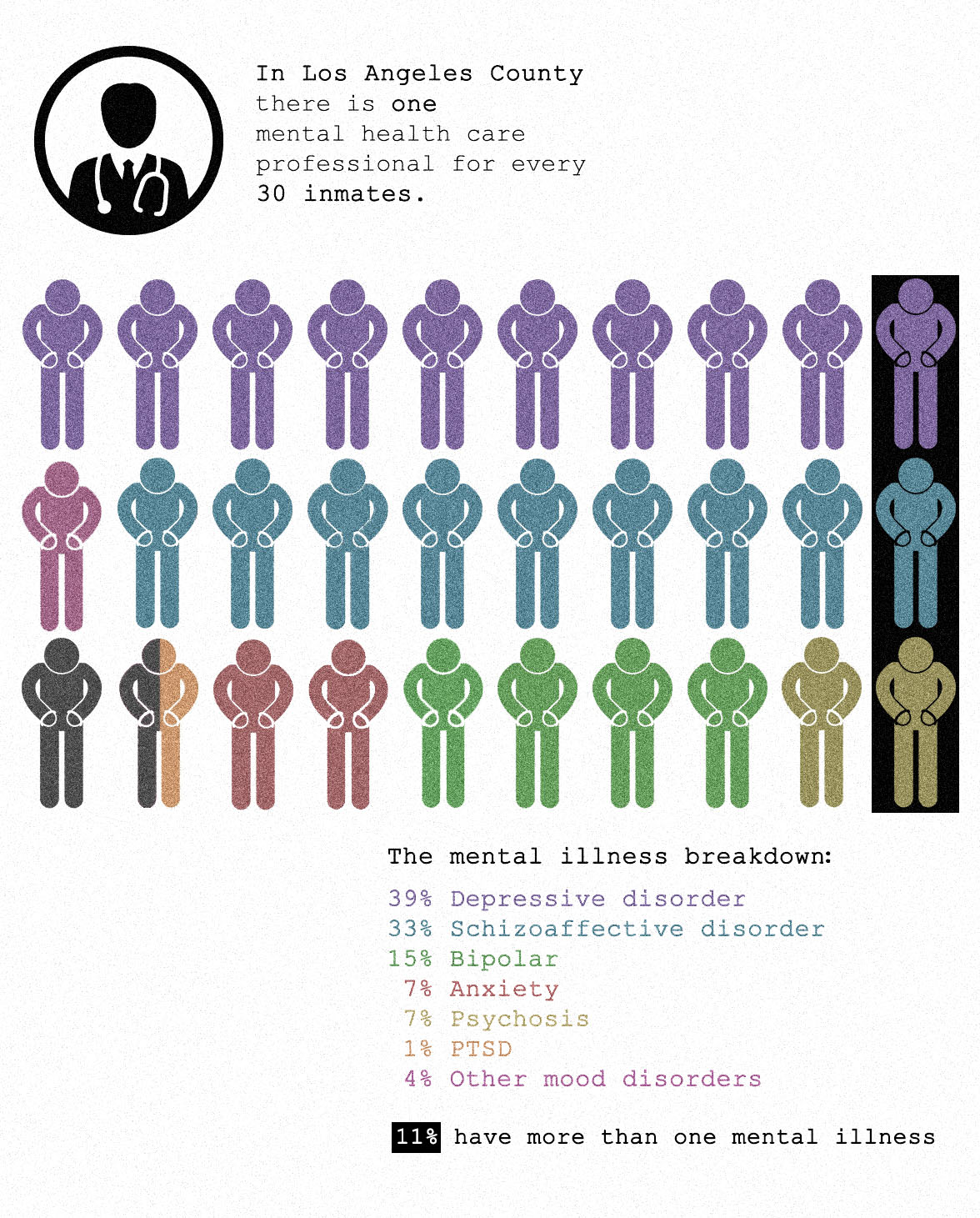 In Los Angeles County there is one mental health care professional for every 30 inmates.

The mental illness breakdown:

39% Depressive disorder
33% Schizoaffective disorder
15% Bipolar
7% Anxiety
7% Psychosis
1% PTSD
4% Other mood disorders

11% have more than one mental illness