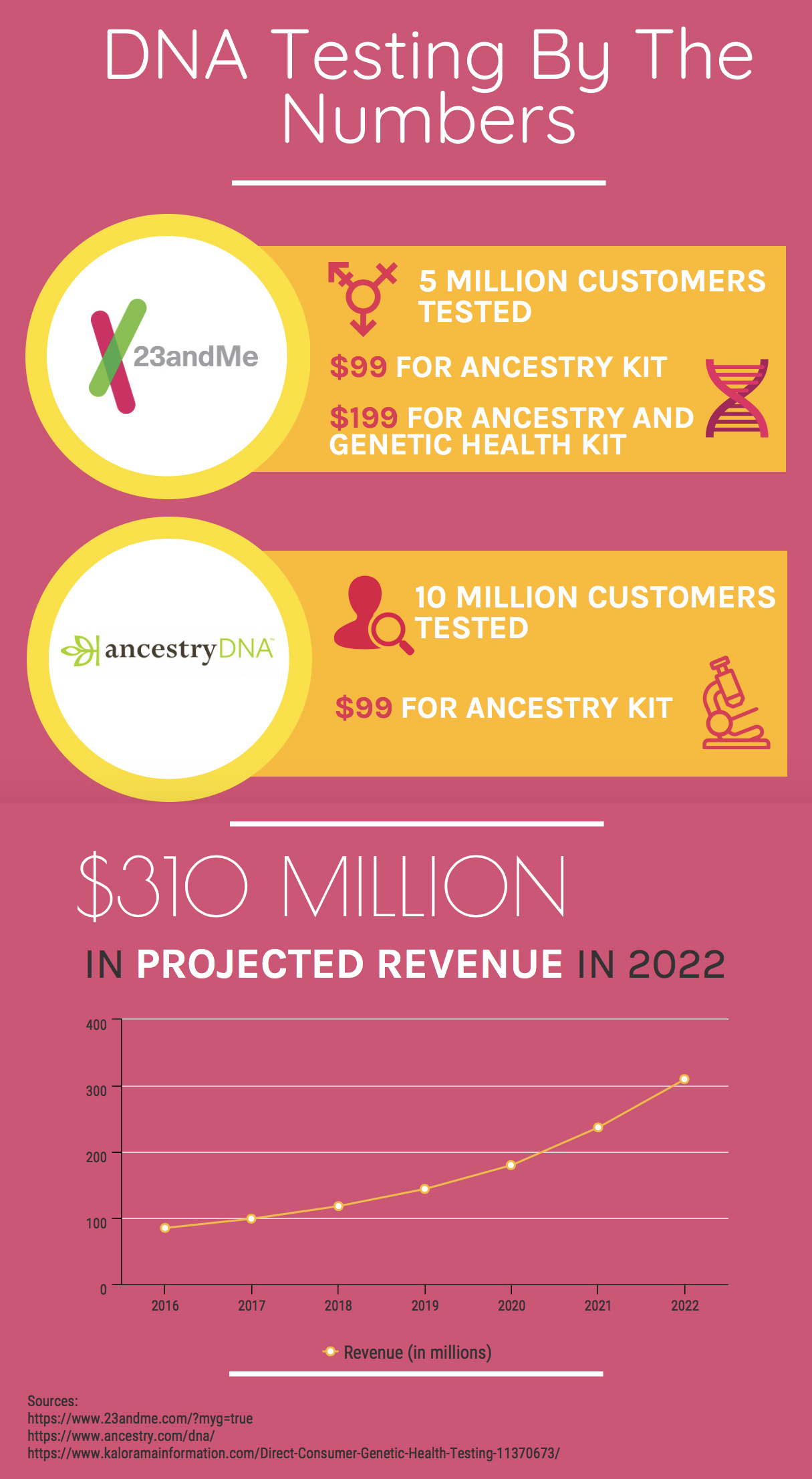 DNA Testing By The Numbers

23andMe

5 MILLION CUSTOMERS TESTED

$99 FOR ANCESTRY KIT

$199 FOR ANCESTRY AND GENETIC HEALTH KIT

ancestryDNA™

10 MILLION CUSTOMERS TESTED

$99 FOR ANCESTRY KIT

$310 MILLION

IN PROJECTED REVENUE IN 2022

400
300
200
100
0
2016
2017
2018
2019
2020
2021
2022

Revenue (in millions)

Sources:
https://www.23andme.com/?myg=true
https://www.ancestry.com/dna/
https://www.kaloramainformation.com/Direct-Consumer-Genetic-Health-Testing-11370673/