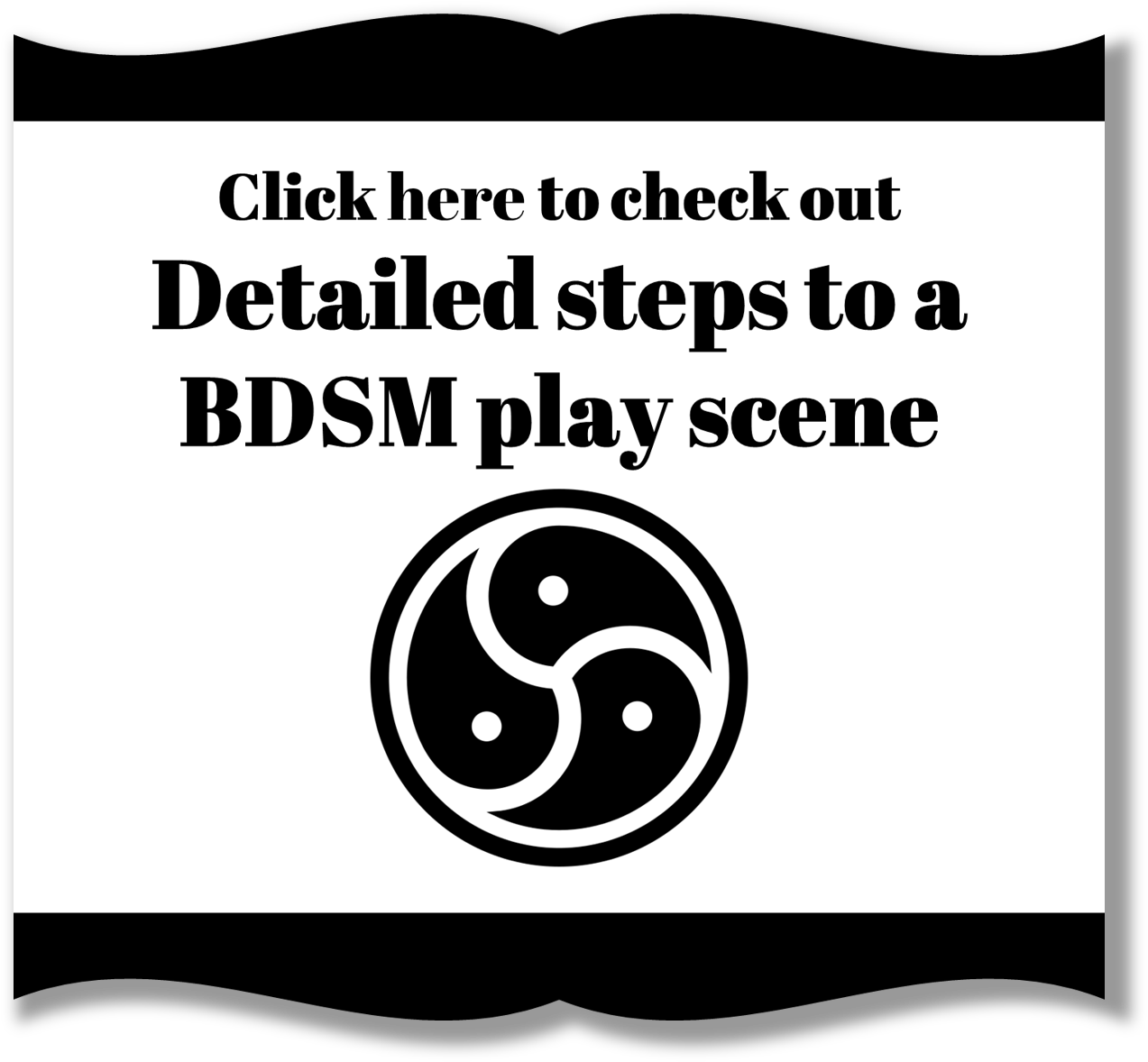 Click here to check out
Detailed steps to a BDSM play scene