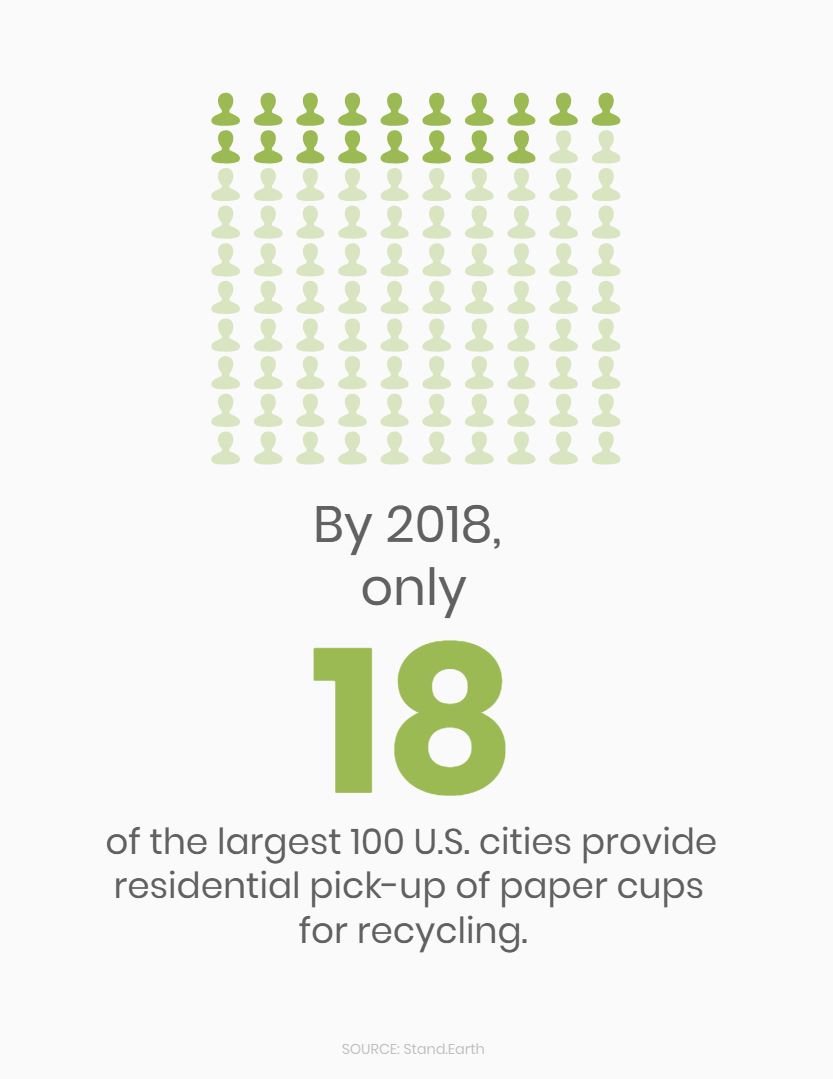 By 2018,
only

18

of the largest 100 U.S. cities provide residential pick-up of paper cups for recycling.

SOURCE: Stand.Earth