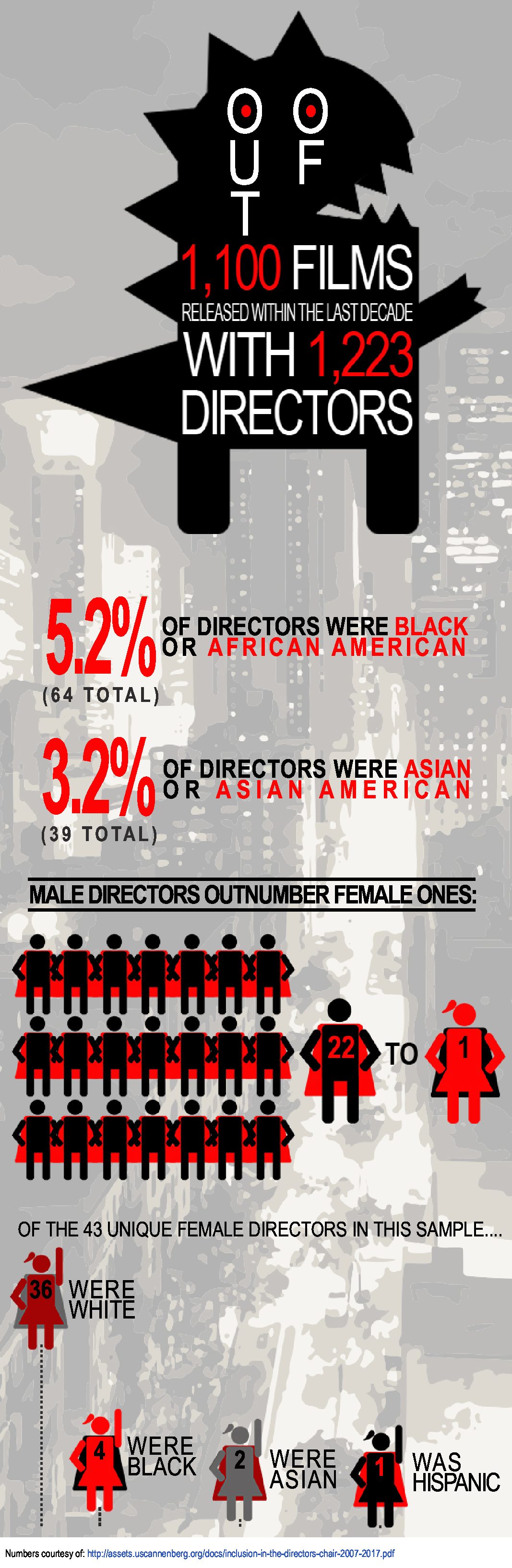 OUT OF

1,100 FILMS

RELEASED WITHIN THE LAST DECADE

WITH 1,223 DIRECTORS

5.2% OF DIRECTORS WERE BLACK OR AFRICAN AMERICAN

(64 TOTAL)

3.2% OF DIRECTORS WERE ASIAN OR ASIAN AMERICAN

(39 TOTAL)

MALE DIRECTORS OUTNUMBER FEMALE ONES:

22 TO 1

OF THE 43 UNIQUE FEMALE DIRECTORS IN THIS SAMPLE....

36 WERE WHITE

4 WERE BLACK

2 WERE ASIAN

1 WAS HISPANIC

Numbers courtesy of: http://assets.uscannenberg.org/docs/inclusion-in-the-directors-chair-2007-2017.pdf