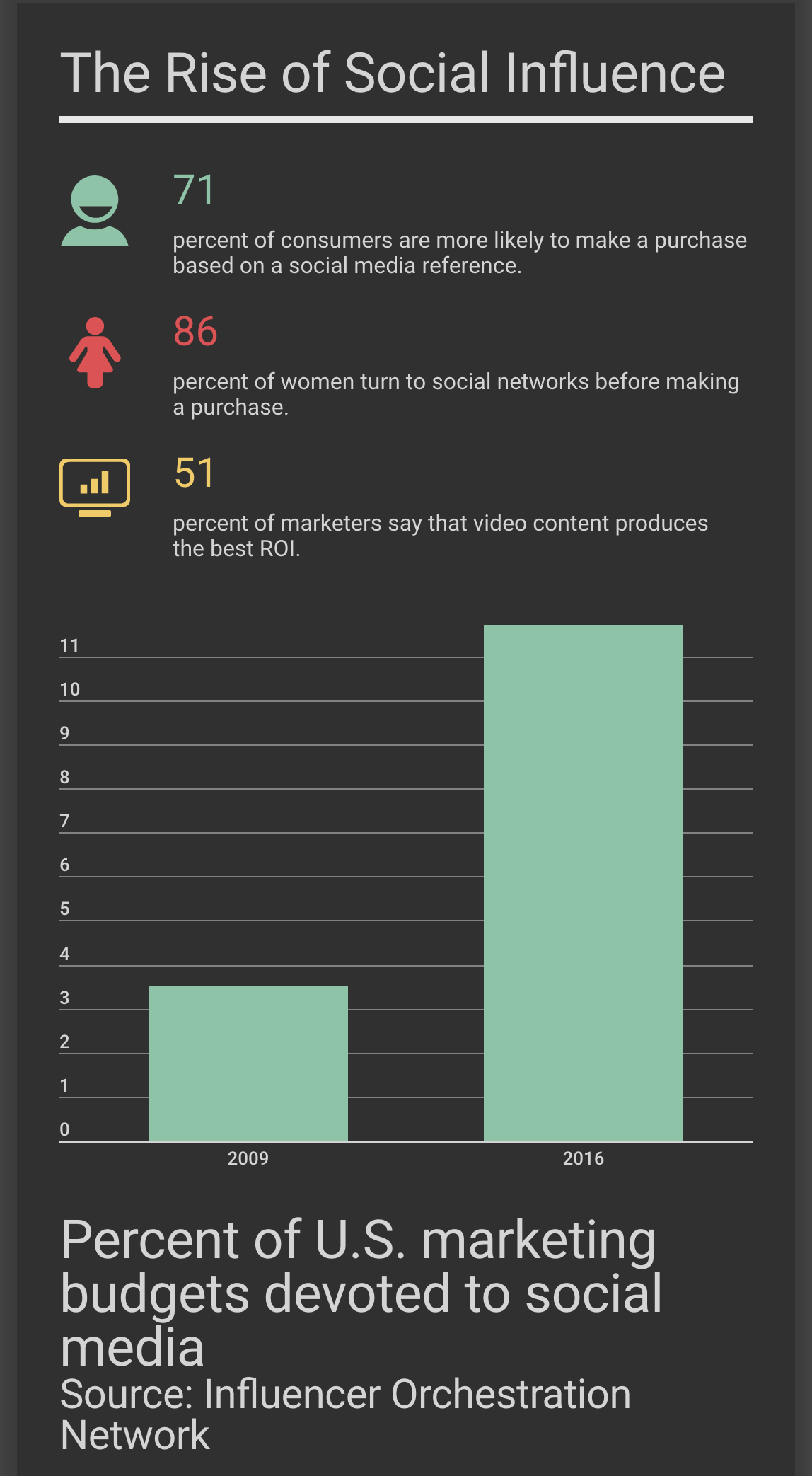 The Rise of Social Influence

71

percent of consumers are more likely to make a purchase based on a social media reference.

86

percent of women turn to social networks before making a purchase.

51

percent of marketers say that video content produces the best ROI.

11
10
9
8
7
6
5
4
3
2
1
0

2009
2016

Percent of U.S. marketing budgets devoted to social media
Source: Influencer Orchestration Network