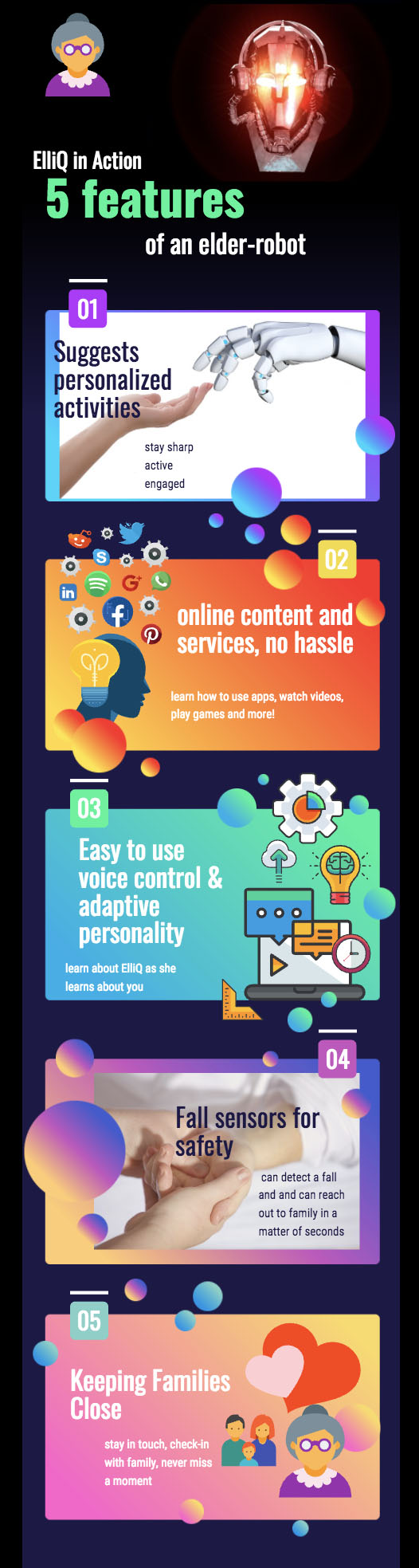 ElliQ in Action
5 features
of an elder-robot

01
Suggests personalized activities

stay sharp
active
engaged

02
online content and services, no hassle

learn how to use apps, watch videos, play games and more!

03
Easy to use voice control & adaptive personality

learn about ElliQ as she learns about you

04
Fall sensors for safety

can detect a fall and and can reach out to family in a matter of seconds

05
Keeping Families Close

stay in touch, check-in with family, never miss a moment